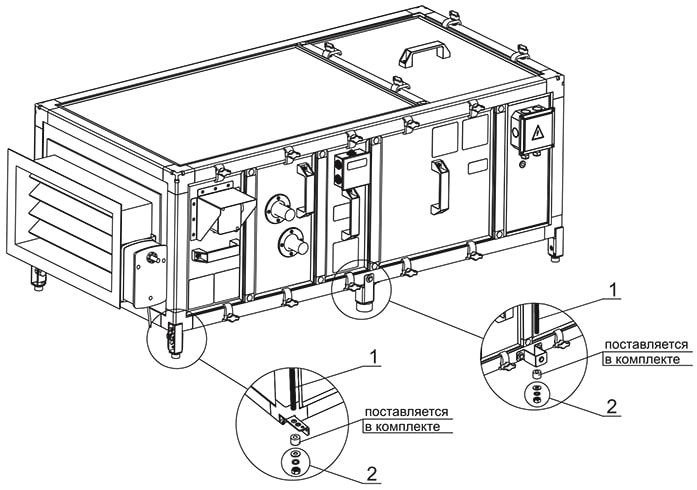 1
поставляется
в комплекте
2
1
поставляется
в комплекте
2