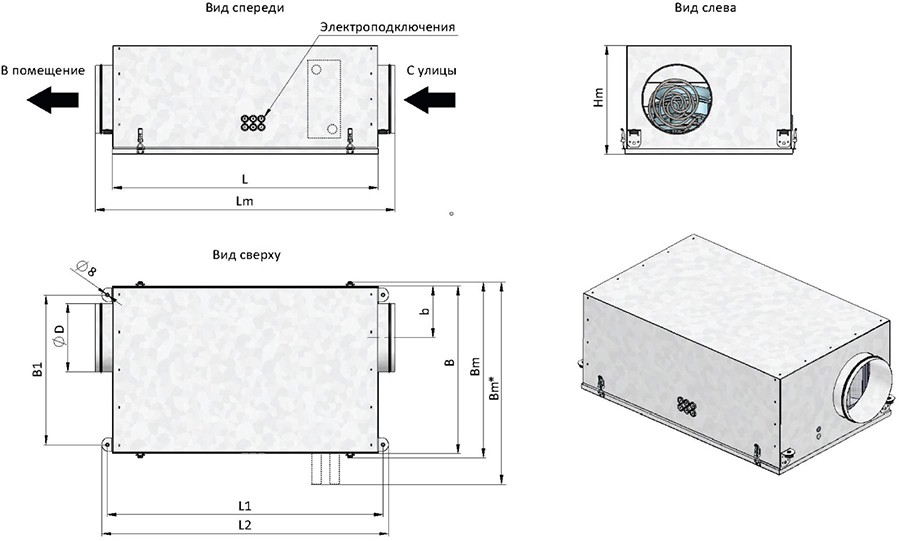 Вид спереди

Электроподключения

В помещение

С улицы

L

Lm

Вид слева

Hm

Вид сверху

$\varnothing 8$

$\varnothing D$

B1

b

B

Bm

Bm*

L1

L2